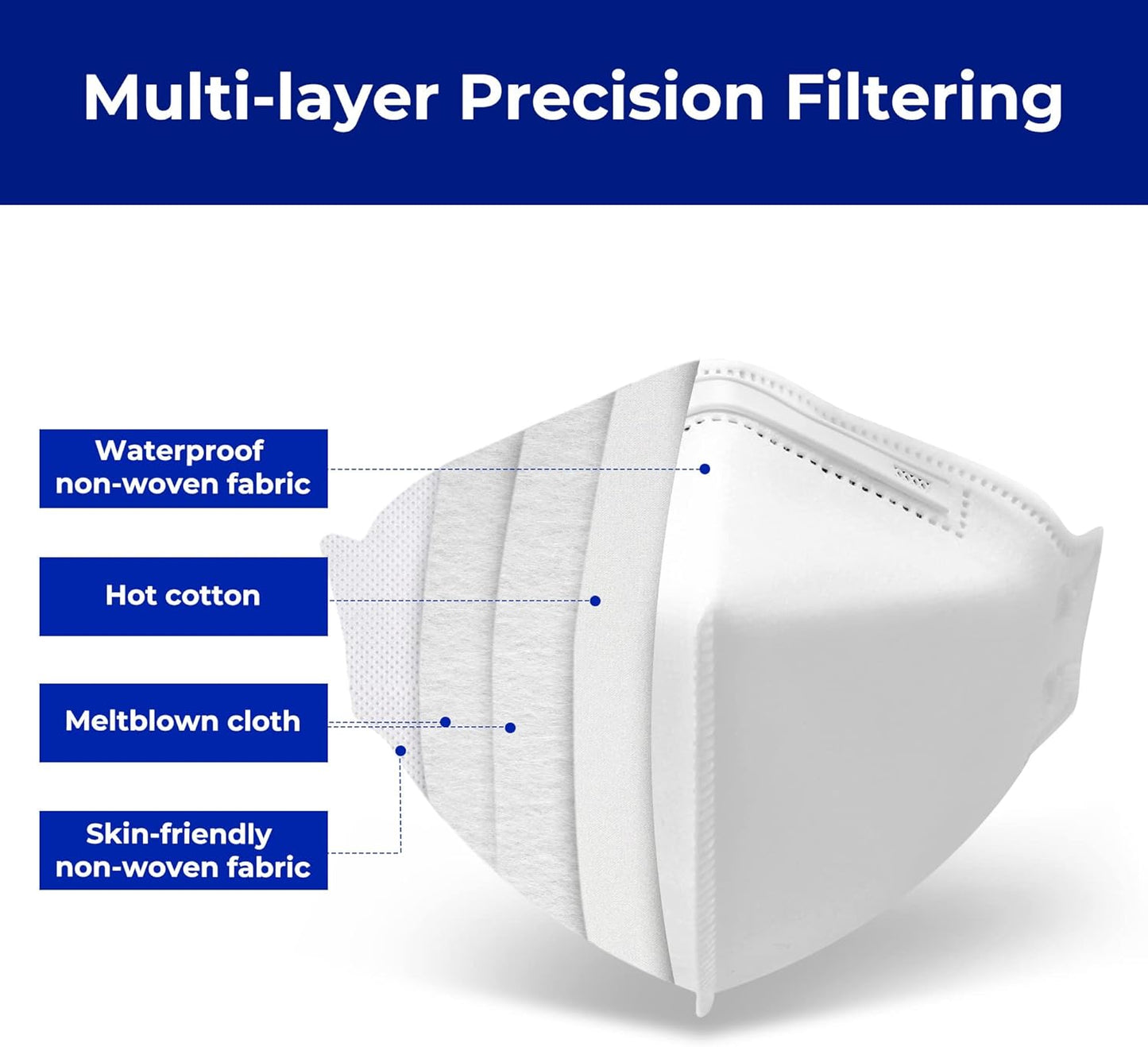 Multi-layer Precision Filtering

Waterproof non-woven fabric

Hot cotton

Meltblown cloth

Skin-friendly non-woven fabric